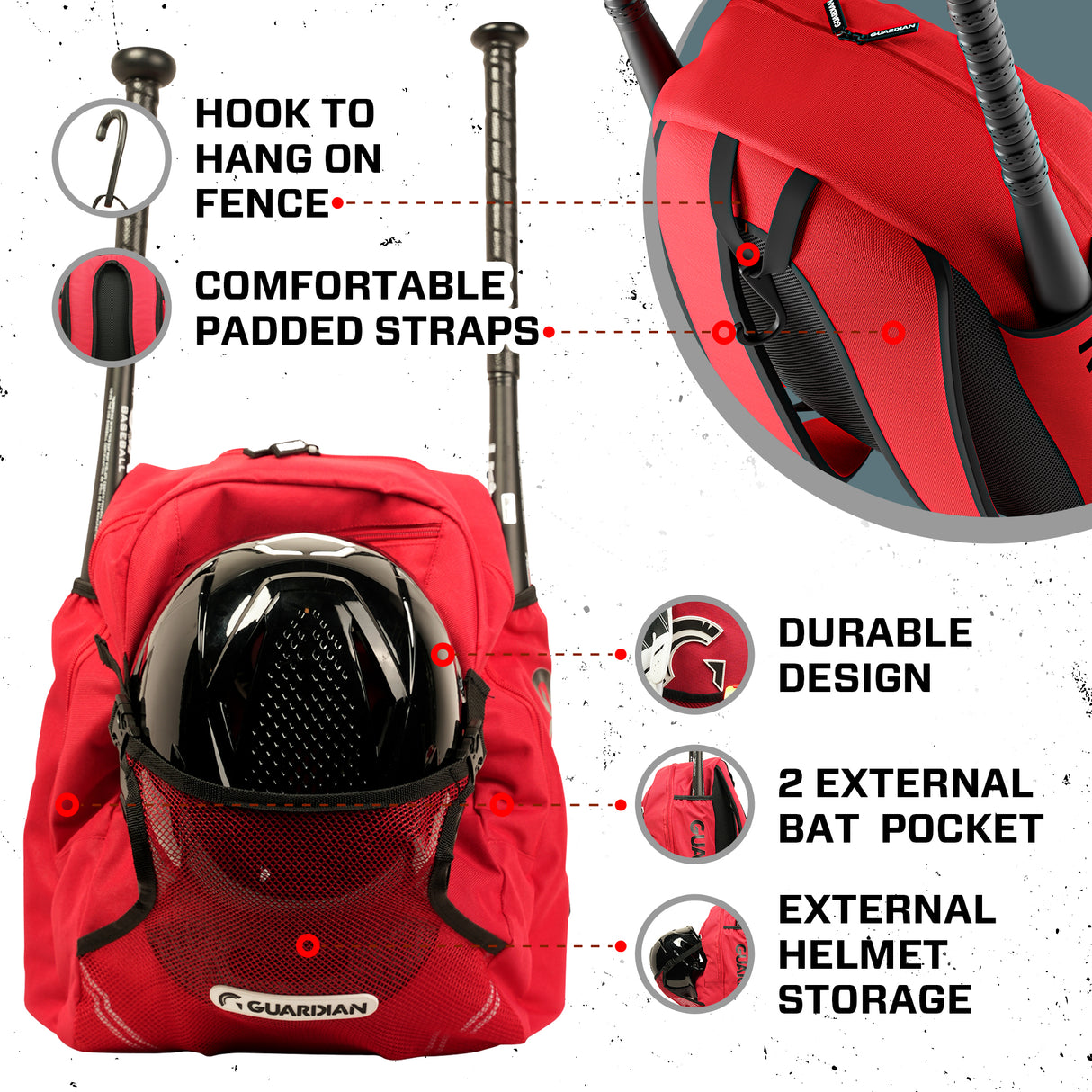 HOOK TO HANG ON FENCE

COMFORTABLE PADDED STRAPS

GUARDIAN

BASEBALL

DURABLE DESIGN

2 EXTERNAL BAT POCKET

EXTERNAL HELMET STORAGE

GUARDIAN