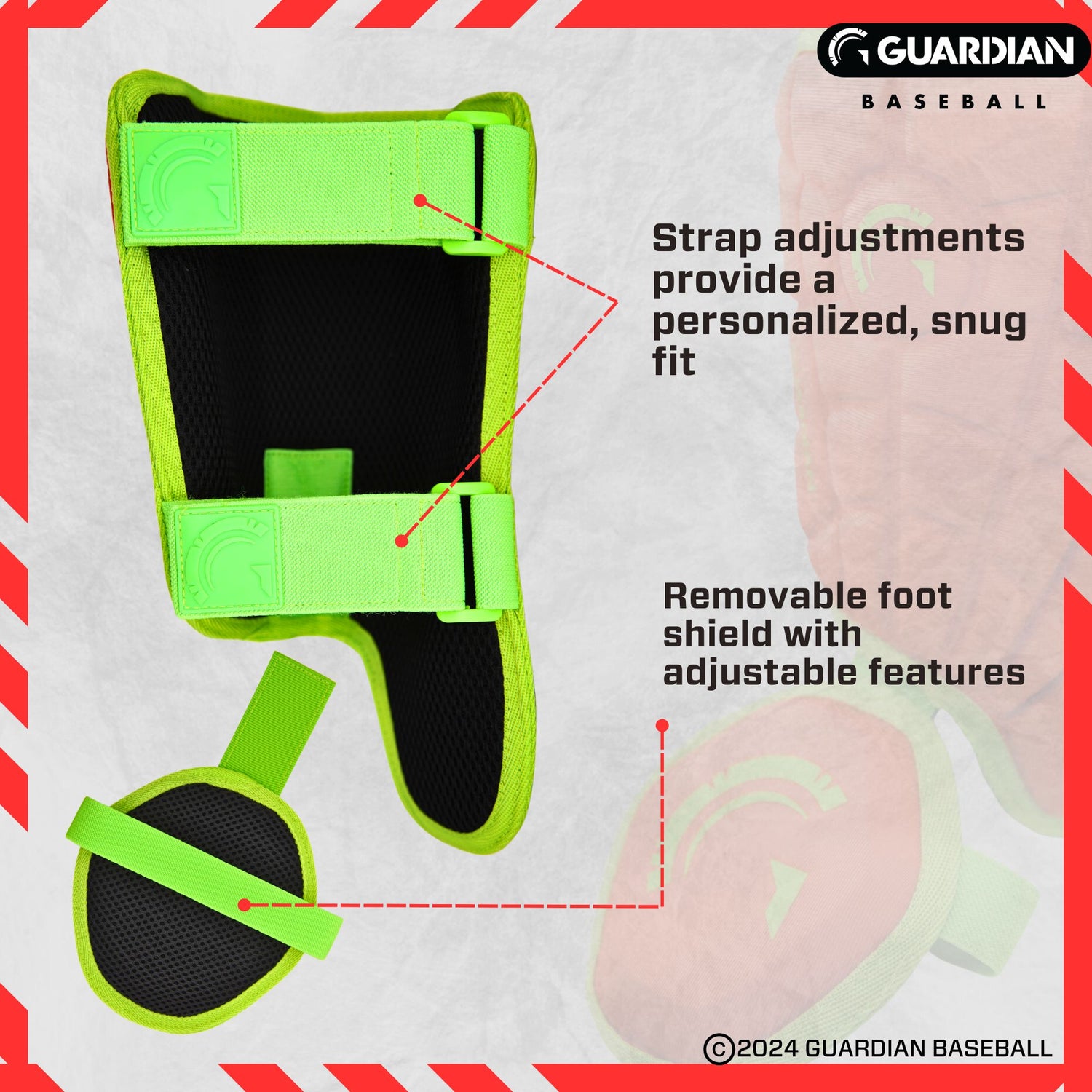 GUARDIAN
BASEBALL

Strap adjustments provide a personalized, snug fit

Removable foot shield with adjustable features

©2024 GUARDIAN BASEBALL