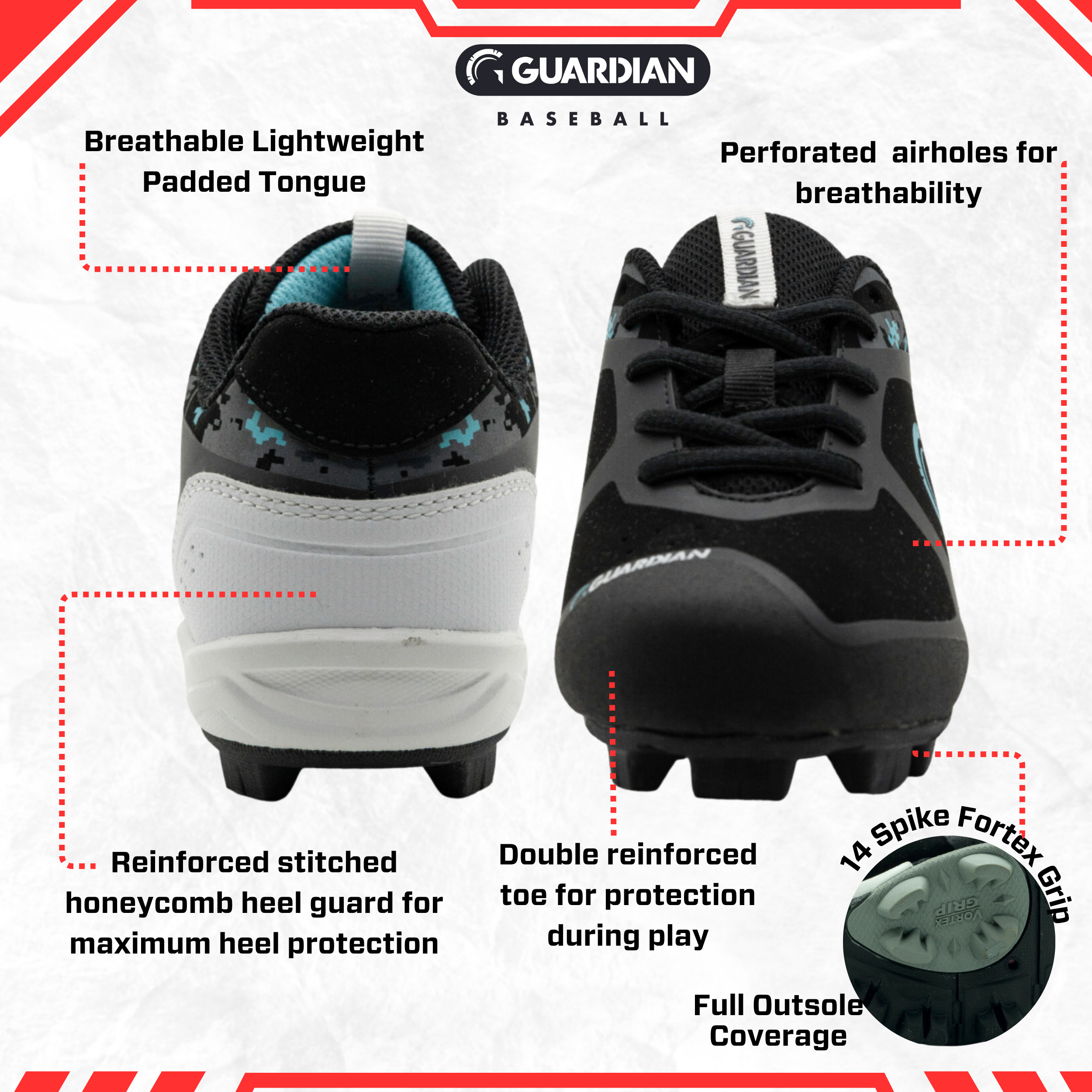 GUARDIAN

BASEBALL

Breathable Lightweight Padded Tongue

Perforated airholes for breathability

GUARDIAN

GUARDIAN

Reinforced stitched honeycomb heel guard for maximum heel protection

Double reinforced toe for protection during play

14 Spike Fortex Grip

VORTEX GRIP

Full Outsole Coverage