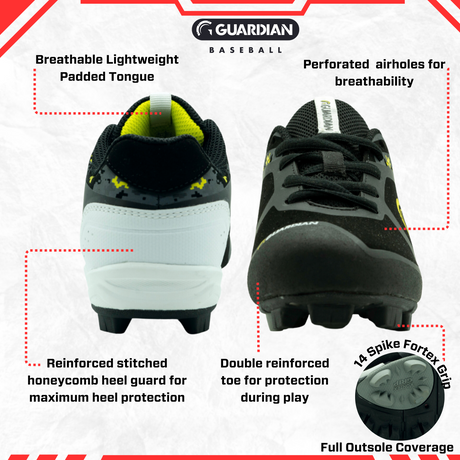 GUARDIAN
BASEBALL

Breathable Lightweight Padded Tongue

Perforated airholes for breathability

GUARDIAN

GUARDIAN

Reinforced stitched honeycomb heel guard for maximum heel protection

Double reinforced toe for protection during play

14 Spike Fortex Grip

Full Outsole Coverage