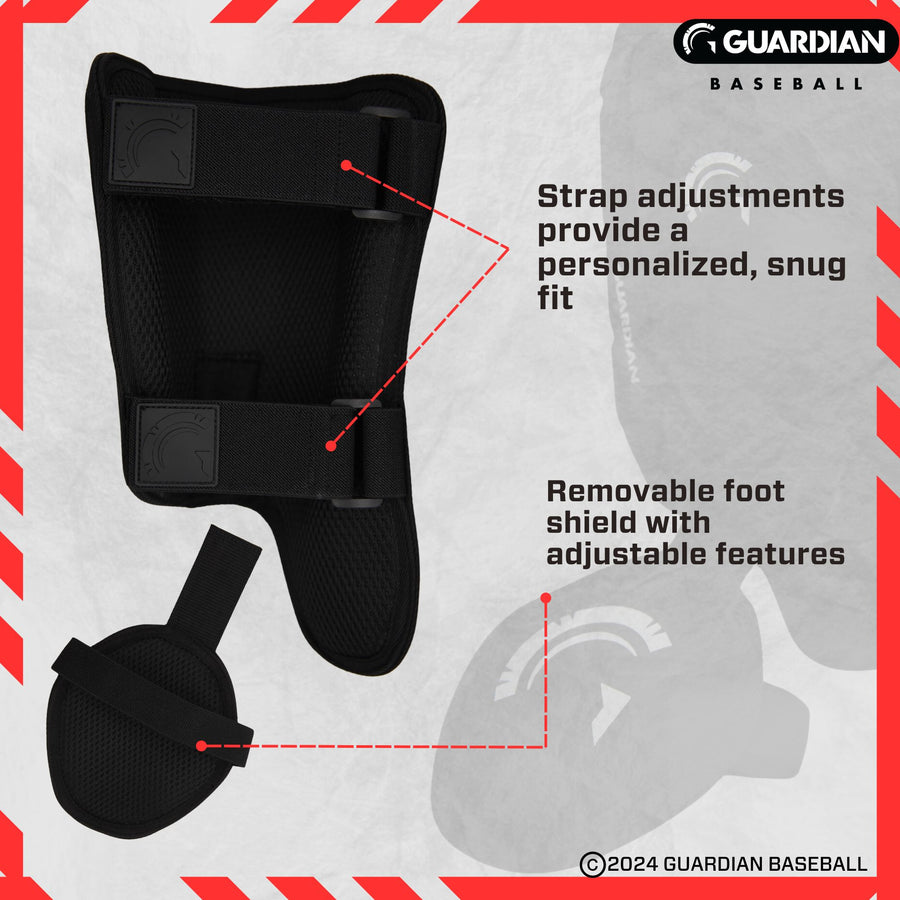 GUARDIAN
BASEBALL

Strap adjustments provide a personalized, snug fit

GUARDIAN

Removable foot shield with adjustable features

©2024 GUARDIAN BASEBALL