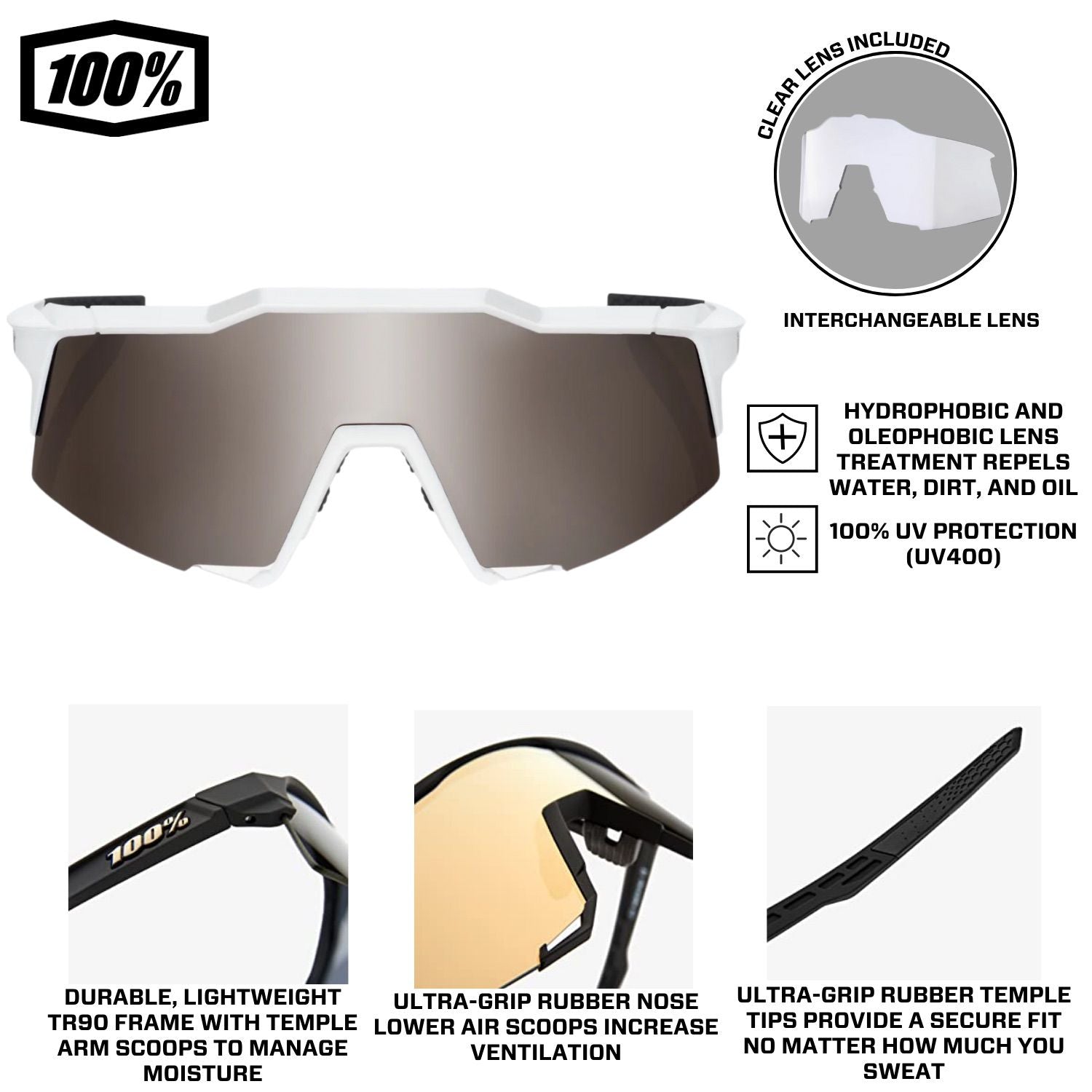 100%

CLEAR LENS INCLUDED

INTERCHANGEABLE LENS

HYDROPHOBIC AND OLEOPHOBIC LENS TREATMENT REPELS WATER, DIRT, AND OIL

100% UV PROTECTION (UV400)

100%

DURABLE, LIGHTWEIGHT TR90 FRAME WITH TEMPLE ARM SCOOPS TO MANAGE MOISTURE

ULTRA-GRIP RUBBER NOSE LOWER AIR SCOOPS INCREASE VENTILATION

ULTRA-GRIP RUBBER TEMPLE TIPS PROVIDE A SECURE FIT NO MATTER HOW MUCH YOU SWEAT