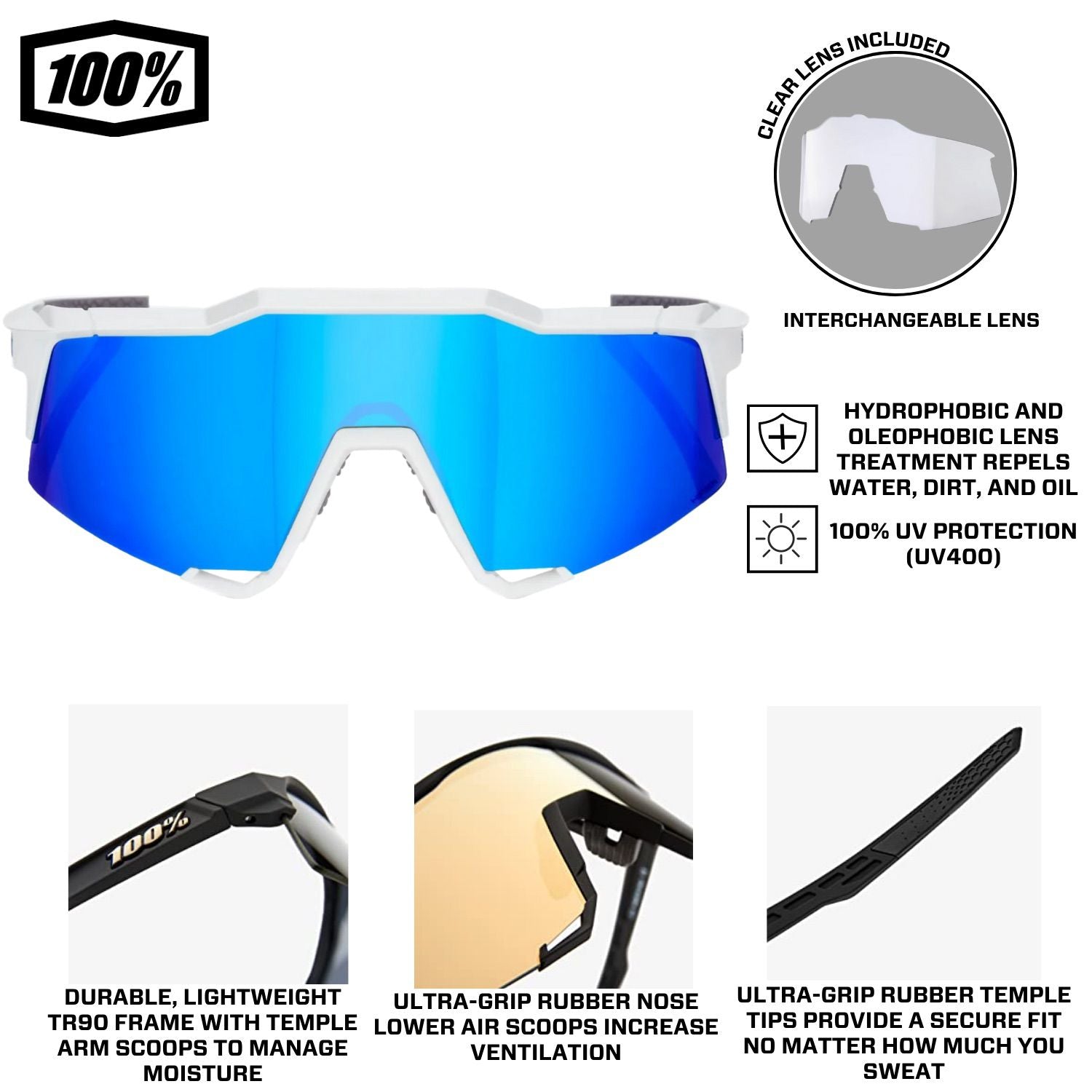 100%

CLEAR LENS INCLUDED

INTERCHANGEABLE LENS

HYDROPHOBIC AND OLEOPHOBIC LENS TREATMENT REPELS WATER, DIRT, AND OIL

100% UV PROTECTION (UV400)

100%

DURABLE, LIGHTWEIGHT TR90 FRAME WITH TEMPLE ARM SCOOPS TO MANAGE MOISTURE

ULTRA-GRIP RUBBER NOSE LOWER AIR SCOOPS INCREASE VENTILATION

ULTRA-GRIP RUBBER TEMPLE TIPS PROVIDE A SECURE FIT NO MATTER HOW MUCH YOU SWEAT