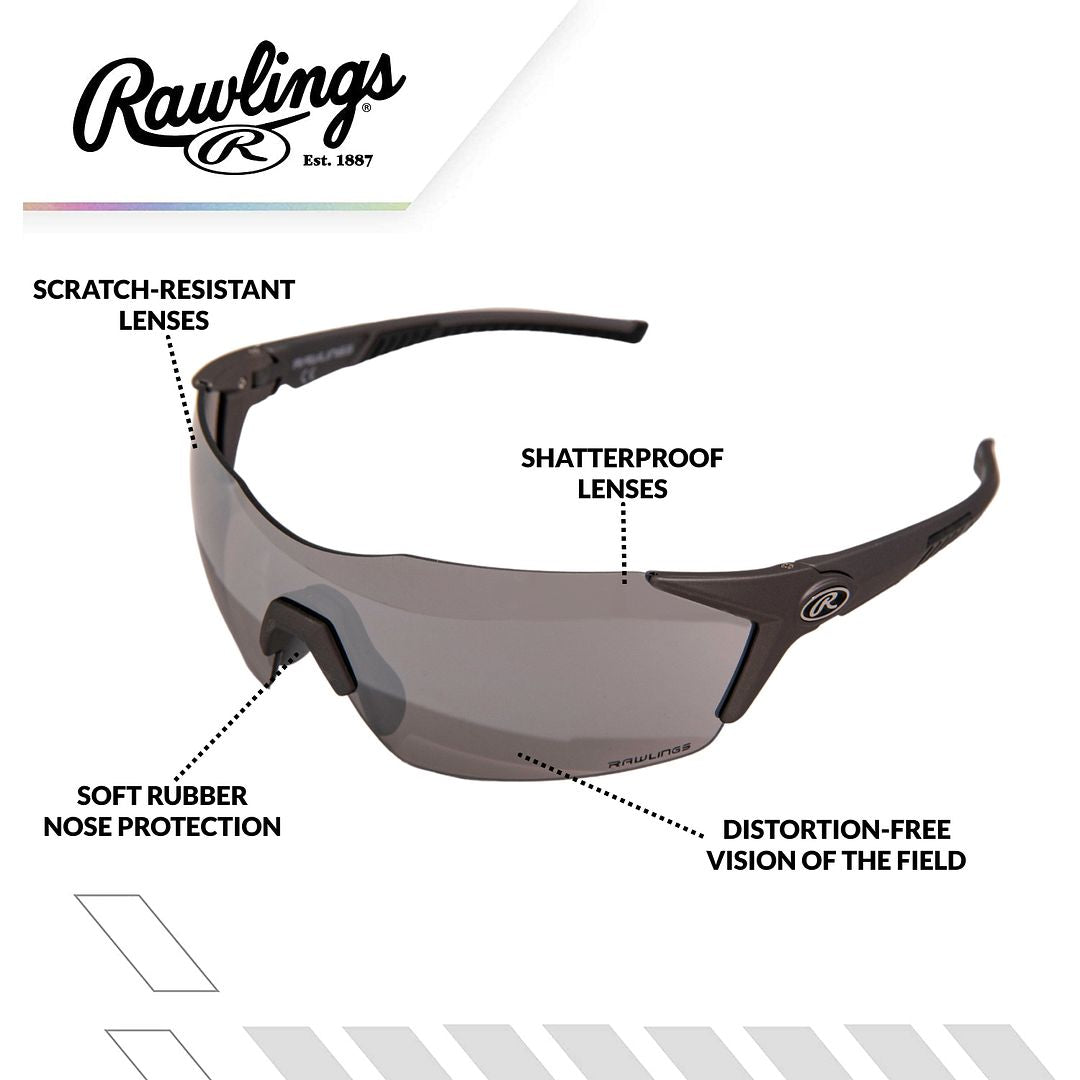 Rawlings®
R
Est. 1887

SCRATCH-RESISTANT LENSES

RAWLINGS
CE

SHATTERPROOF LENSES

R

RAWLINGS

SOFT RUBBER NOSE PROTECTION

DISTORTION-FREE VISION OF THE FIELD